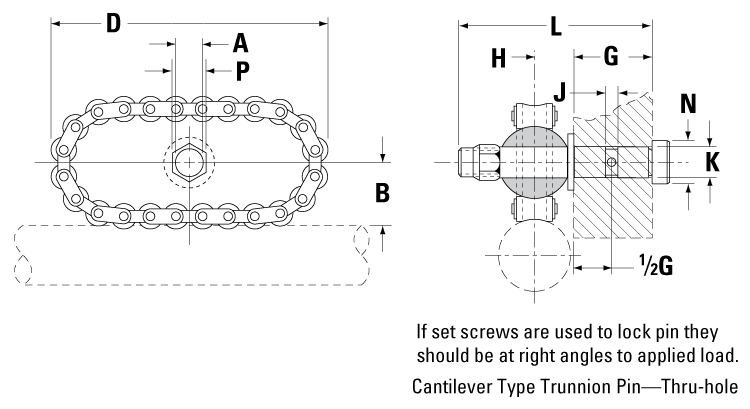 D

A

P

B

L

H

G

J

N

K

½G

If set screws are used to lock pin they should be at right angles to applied load.

Cantilever Type Trunnion Pin—Thru-hole